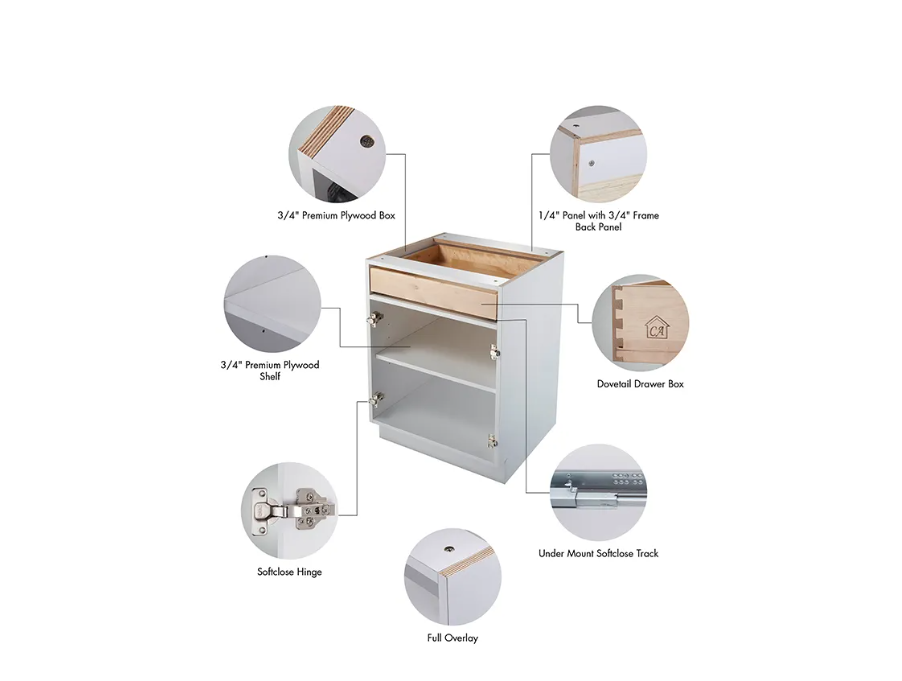 3/4" Premium Plywood Box

1/4" Panel with 3/4" Frame Back Panel

3/4" Premium Plywood Shelf

CA

Dovetail Drawer Box

Softclose Hinge

Under Mount Softclose Track

Full Overlay