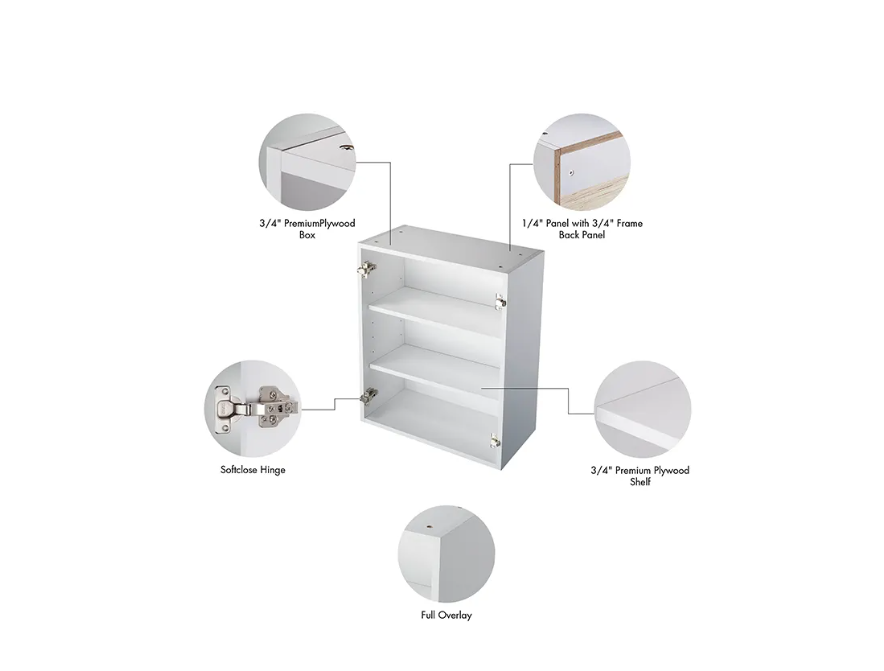 3/4" PremiumPlywood Box

1/4" Panel with 3/4" Frame Back Panel

Softclose Hinge

3/4" Premium Plywood Shelf

Full Overlay